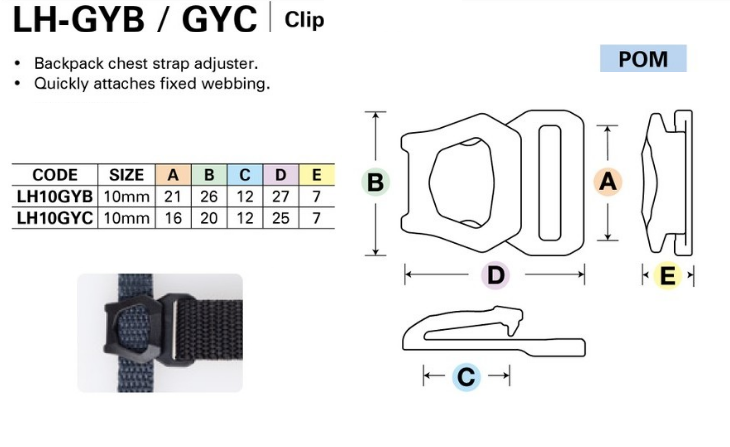 LH-GYB / GYC | Clip

• Backpack chest strap adjuster.
• Quickly attaches fixed webbing.

POM

| CODE | SIZE | A | B | C | D | E |
|---|---|---|---|---|---|---|
| LH10GYB | 10mm | 21 | 26 | 12 | 27 | 7 |
| LH10GYC | 10mm | 16 | 20 | 12 | 25 | 7 |

B

A

D

E

C